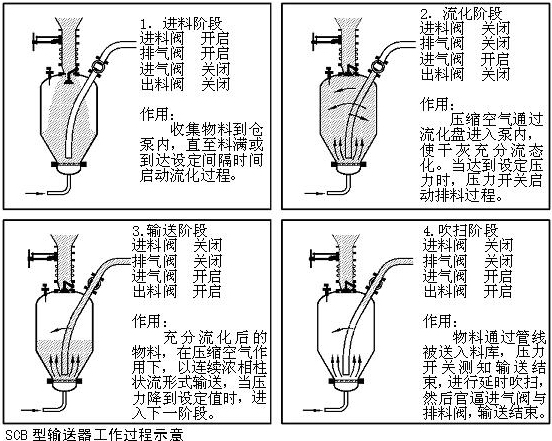 1. 进料阶段
进料阀　开启
排气阀　开启
进气阀　关闭
出料阀　关闭

作用：
收集物料到仓泵内，直至料满或到达设定间隔时间启动流化过程。

2. 流化阶段
进料阀　关闭
排气阀　关闭
进气阀　开启
出料阀　关闭

作用：
压缩空气通过流化盘进入泵内，使干灰充分流态化。当达到设定压力时，压力开关启动排料过程。

3.输送阶段
进料阀　关闭
排气阀　关闭
进气阀　开启
出料阀　开启

作用：
充分流化后的物料，在压缩空气作用下，以连续浓相柱状流形式输送，当压力降到设定值时，进入下一阶段。

4.吹扫阶段
进料阀　关闭
排气阀　关闭
进气阀　开启
出料阀　开启

作用：
物料通过管线被送入料库，压力开关测知输送结束，进行延时吹扫，然后官逼进气阀与排料阀，输送结束。

SCB 型输送器工作过程示意